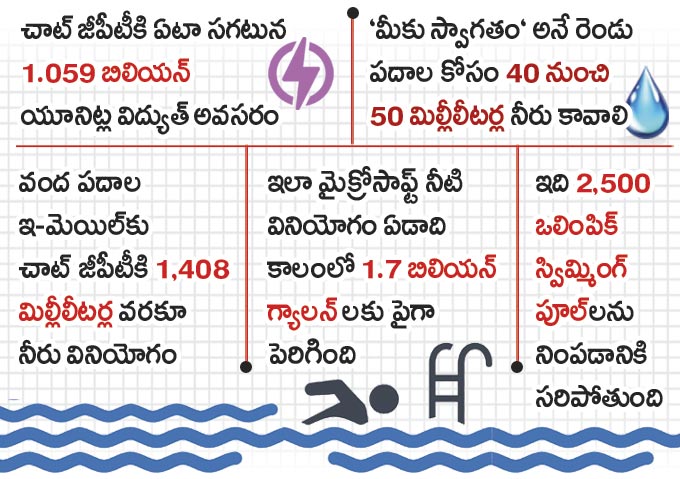 చాట్ జీపీటీకి ఏటా సగటున 1.059 బిలియన్ యూనిట్ల విద్యుత్ అవసరం

'మీకు స్వాగతం' అనే రెండు పదాల కోసం 40 నుంచి 50 మిల్లీలీటర్ల నీరు కావాలి

వంద పదాల ఇ-మెయిల్‌కు చాట్ జీపీటీకి 1,408 మిల్లీలీటర్ల వరకూ నీరు వినియోగం

ఇలా మైక్రోసాఫ్ట్ నీటి వినియోగం ఏడాది కాలంలో 1.7 బిలియన్ గ్యాలన్ లకు పైగా పెరిగింది

ఇది 2,500 ఒలింపిక్ స్విమ్మింగ్ పూల్‌లను నింపడానికి సరిపోతుంది